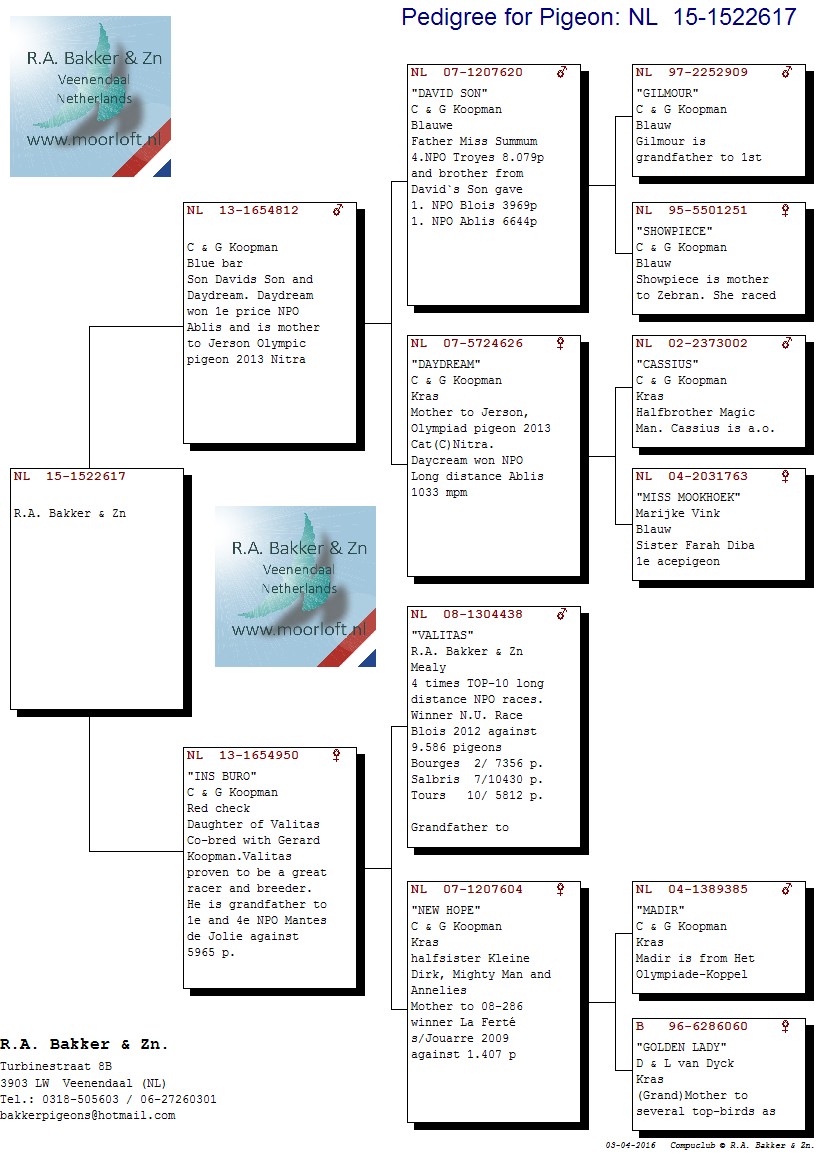 Pedigree for Pigeon: NL 15-1522617

R.A. Bakker & Zn
Veenendaal
Netherlands
www.moorloft.nl

NL 15-1522617
R.A. Bakker & Zn

R.A. Bakker & Zn
Veenendaal
Netherlands
www.moorloft.nl

NL 13-1654812 ♂
C & G Koopman
Blue bar
Son Davids Son and Daydream. Daydream won 1e price NPO Ablis and is mother to Jerson Olympic pigeon 2013 Nitra

NL 13-1654950 ♀
"INS BURO"
C & G Koopman
Red check
Daughter of Valitas Co-bred with Gerard Koopman.Valitas proven to be a great racer and breeder. He is grandfather to 1e and 4e NPO Mantes de Jolie against 5965 p.

NL 07-1207620 ♂
"DAVID SON"
C & G Koopman
Blauwe
Father Miss Summum
4.NPO Troyes 8.079p and brother from David`s Son gave
1. NPO Blois 3969p
1. NPO Ablis 6644p

NL 07-5724626 ♀
"DAYDREAM"
C & G Koopman
Kras
Mother to Jerson, Olympiad pigeon 2013 Cat(C)Nitra.
Daycream won NPO Long distance Ablis 1033 mpm

NL 08-1304438 ♂
"VALITAS"
R.A. Bakker & Zn
Mealy
4 times TOP-10 long distance NPO races.
Winner N.U. Race Blois 2012 against 9.586 pigeons
Bourges 2/ 7356 p.
Salbris 7/10430 p.
Tours 10/ 5812 p.

Grandfather to

NL 07-1207604 ♀
"NEW HOPE"
C & G Koopman
Kras
halfsister Kleine Dirk, Mighty Man and Annelies
Mother to 08-286 winner La Ferté s/Jouarre 2009 against 1.407 p

NL 97-2252909 ♂
"GILMOUR"
C & G Koopman
Blauw
Gilmour is grandfather to 1st

NL 95-5501251 ♀
"SHOWPIECE"
C & G Koopman
Blauw
Showpiece is mother to Zebran. She raced

NL 02-2373002 ♂
"CASSIUS"
C & G Koopman
Kras
Halfbrother Magic Man. Cassius is a.o.

NL 04-2031763 ♀
"MISS MOOKHOEK"
Marijke Vink
Blauw
Sister Farah Diba
1e acepigeon

NL 04-1389385 ♂
"MADIR"
C & G Koopman
Kras
Madir is from Het Olympiade-Koppel

B 96-6286060 ♀
"GOLDEN LADY"
D & L van Dyck
Kras
(Grand)Mother to several top-birds as

R.A. Bakker & Zn.
Turbinestraat 8B
3903 LW Veenendaal (NL)
Tel.: 0318-505603 / 06-27260301
bakkerpigeons@hotmail.com

03-04-2016 Compuclub © R.A. Bakker & Zn.